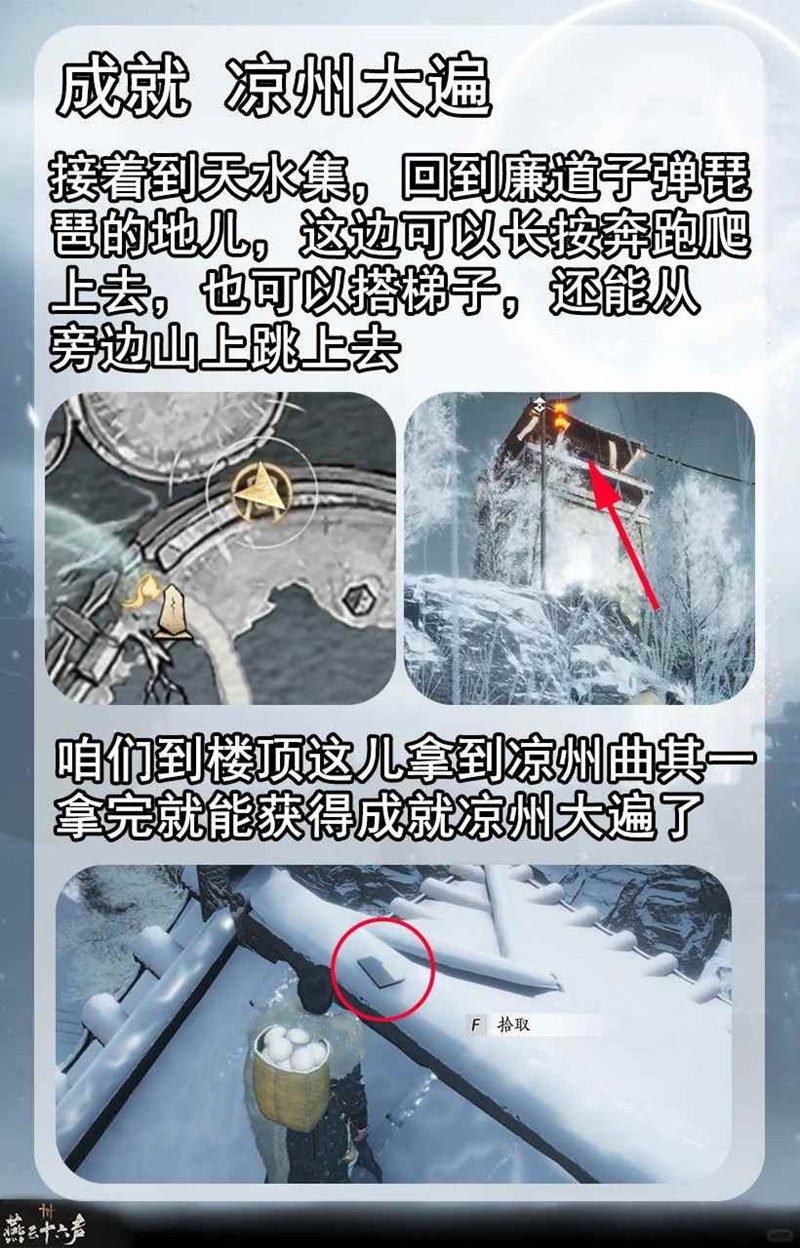 成就 凉州大遍

接着到天水集，回到廉道子弹琵琶的地儿，这边可以长按奔跑爬上去，也可以搭梯子，还能从旁边山上跳上去

咱们到楼顶这儿拿到凉州曲其一拿完就能获得成就凉州大遍了

F 拾取

燕云十六声